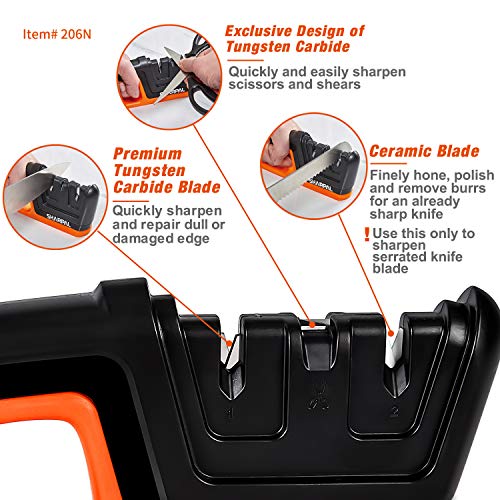 Item# 206N

Exclusive Design of Tungsten Carbide

Quickly and easily sharpen scissors and shears

SHARPAL

Premium Tungsten Carbide Blade

Quickly sharpen and repair dull or damaged edge

SHARPAL

Ceramic Blade

Finely hone, polish and remove burrs for an already sharp knife

! Use this only to sharpen serrated knife blade

SHARPAL

1

2