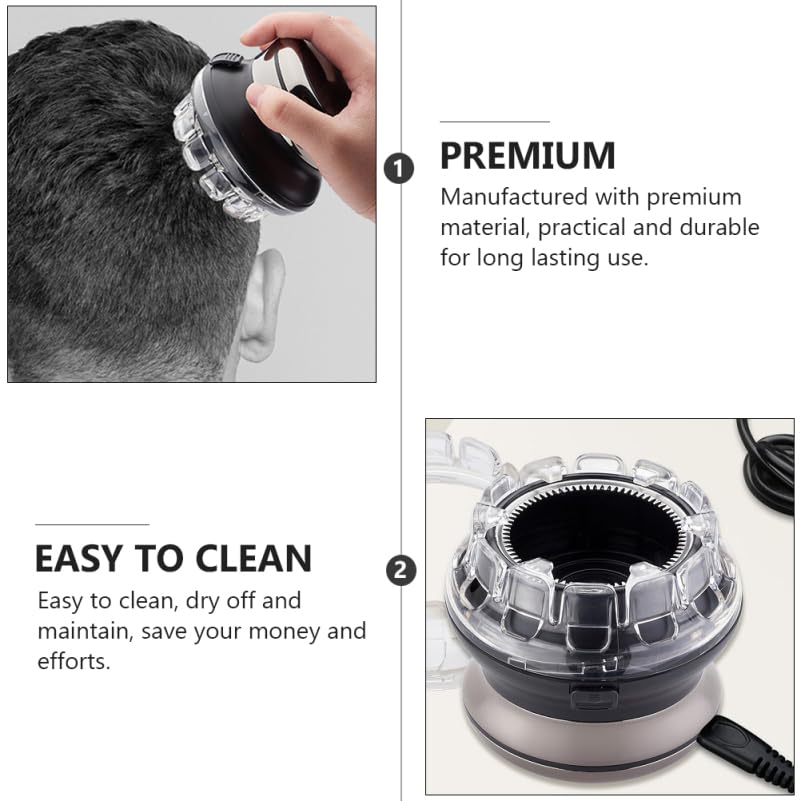 1

PREMIUM

Manufactured with premium material, practical and durable for long lasting use.

EASY TO CLEAN

Easy to clean, dry off and maintain, save your money and efforts.

2