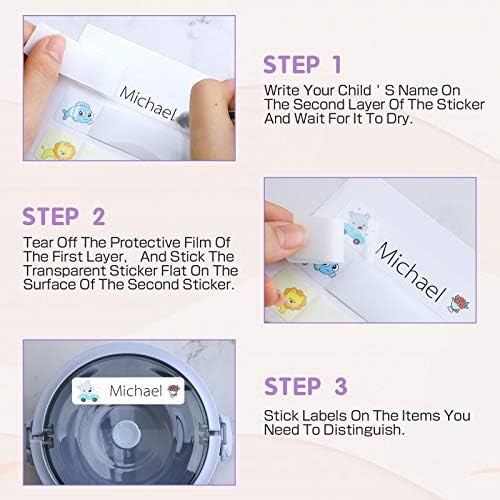 Michael

STEP 1

Write Your Child ' S Name On The Second Layer Of The Sticker And Wait For It To Dry.

STEP 2

Tear Off The Protective Film Of The First Layer, And Stick The Transparent Sticker Flat On The Surface Of The Second Sticker.

Michael

Michael

STEP 3

Stick Labels On The Items You Need To Distinguish.