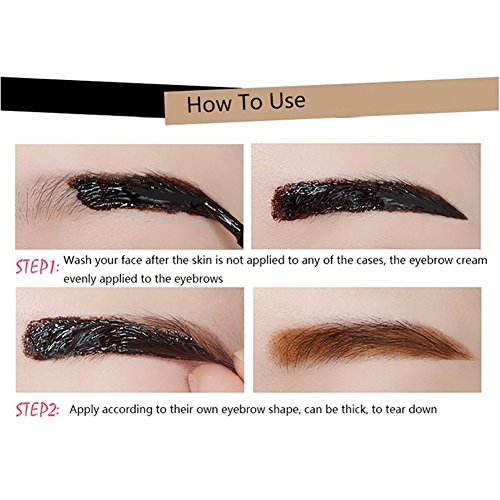 How To Use

STEP1: Wash your face after the skin is not applied to any of the cases, the eyebrow cream evenly applied to the eyebrows

STEP2: Apply according to their own eyebrow shape, can be thick, to tear down