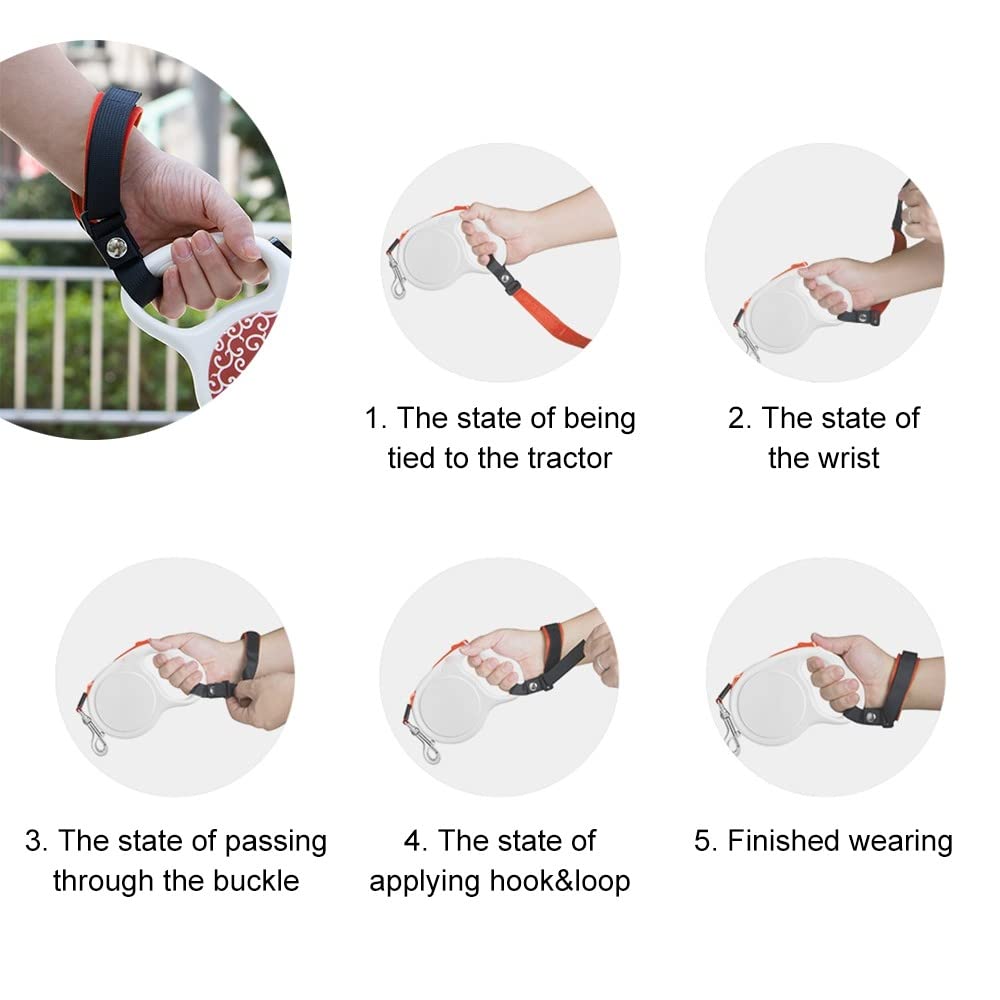 1. The state of being tied to the tractor

2. The state of the wrist

3. The state of passing through the buckle

4. The state of applying hook&loop

5. Finished wearing