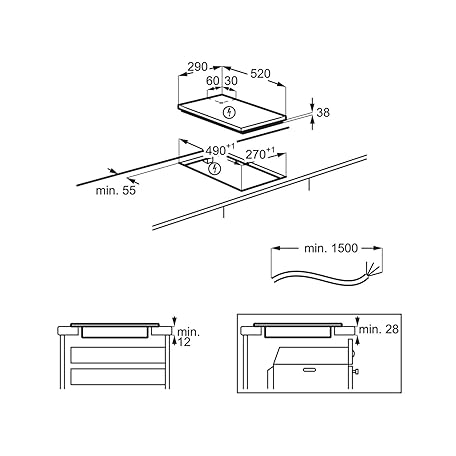 290
520
60
30
38
$490^{+1}$
$270^{+1}$
min. 55
min. 1500
min. 12
min. 28