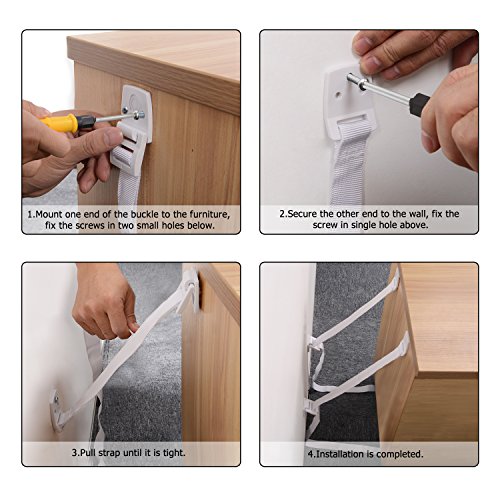 1.Mount one end of the buckle to the furniture, fix the screws in two small holes below.

2.Secure the other end to the wall, fix the screw in single hole above.

3.Pull strap until it is tight.

4.Installation is completed.