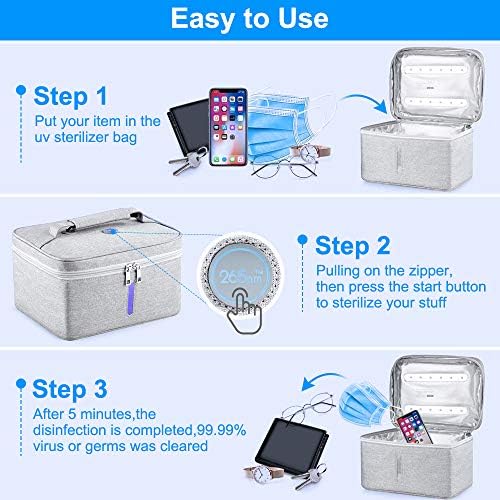 Easy to Use

Step 1
Put your item in the uv sterilizer bag

265nm

Step 2
Pulling on the zipper, then press the start button to sterilize your stuff

Step 3
After 5 minutes,the disinfection is completed,99.99% virus or germs was cleared