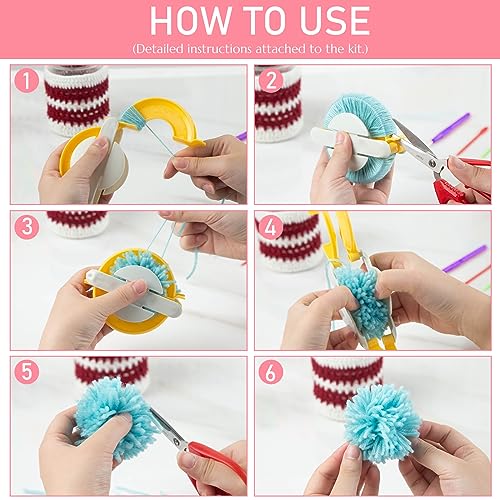 HOW TO USE
(Detailed instructions attached to the kit.)

1

2

3

4

5

6