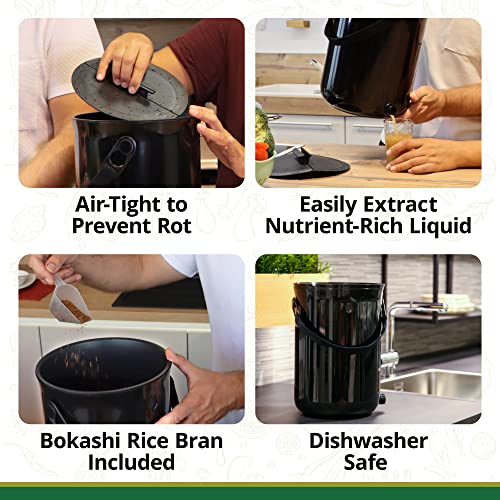 Air-Tight to Prevent Rot

Easily Extract Nutrient-Rich Liquid

Bokashi Rice Bran Included

Dishwasher Safe