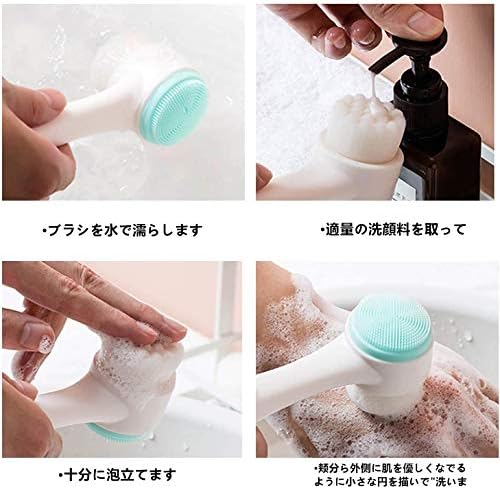 •ブラシを水で濡らします

•適量の洗顔料を取って

•十分に泡立てます

•頬分ら外側に肌を優しくなでるように小さな円を描いで"洗いま