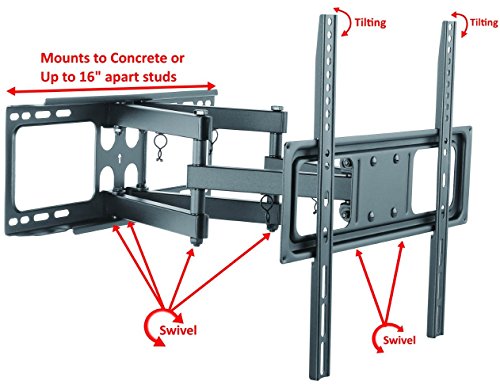 Tilting

Tilting

Mounts to Concrete or Up to 16" apart studs

Swivel

Swivel