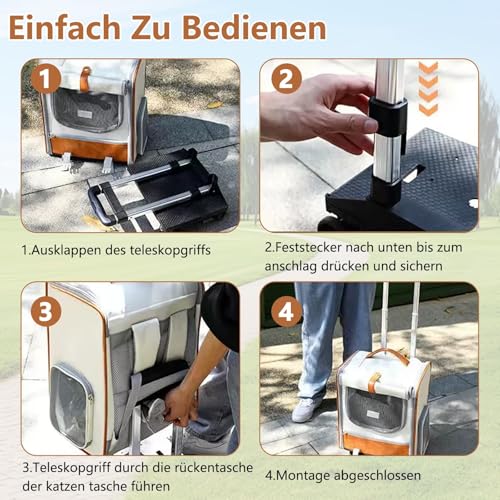 Einfach Zu Bedienen

1

1.Ausklappen des teleskopgriffs

2

2.Feststecker nach unten bis zum anschlag drücken und sichern

3

3.Teleskopgriff durch die rückentasche der katzen tasche führen

4

4.Montage abgeschlossen