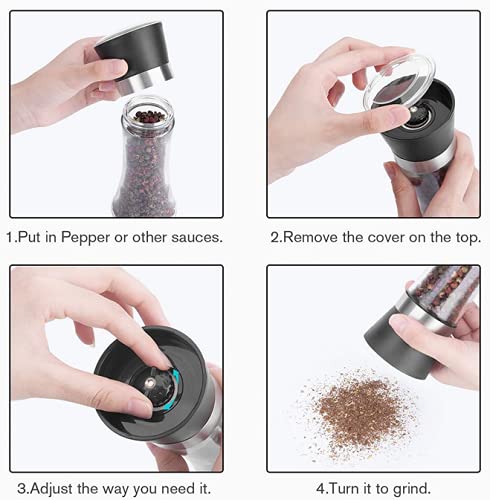 1.Put in Pepper or other sauces.

2.Remove the cover on the top.

3.Adjust the way you need it.

4.Turn it to grind.