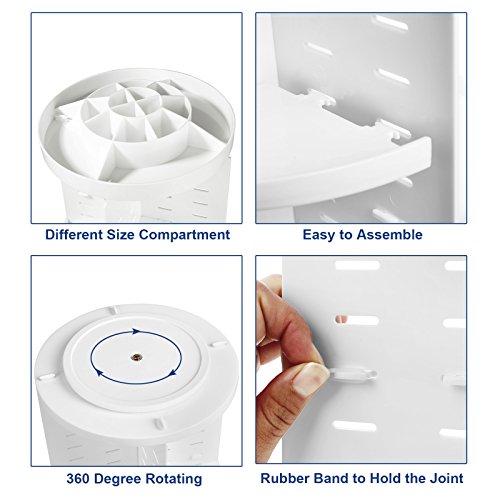 Different Size Compartment

Easy to Assemble

360 Degree Rotating

Rubber Band to Hold the Joint