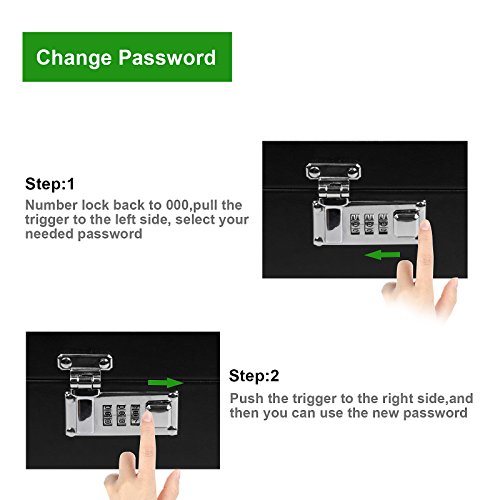 Change Password

Step:1

Number lock back to 000,pull the trigger to the left side, select your needed password

Step:2

Push the trigger to the right side,and then you can use the new password