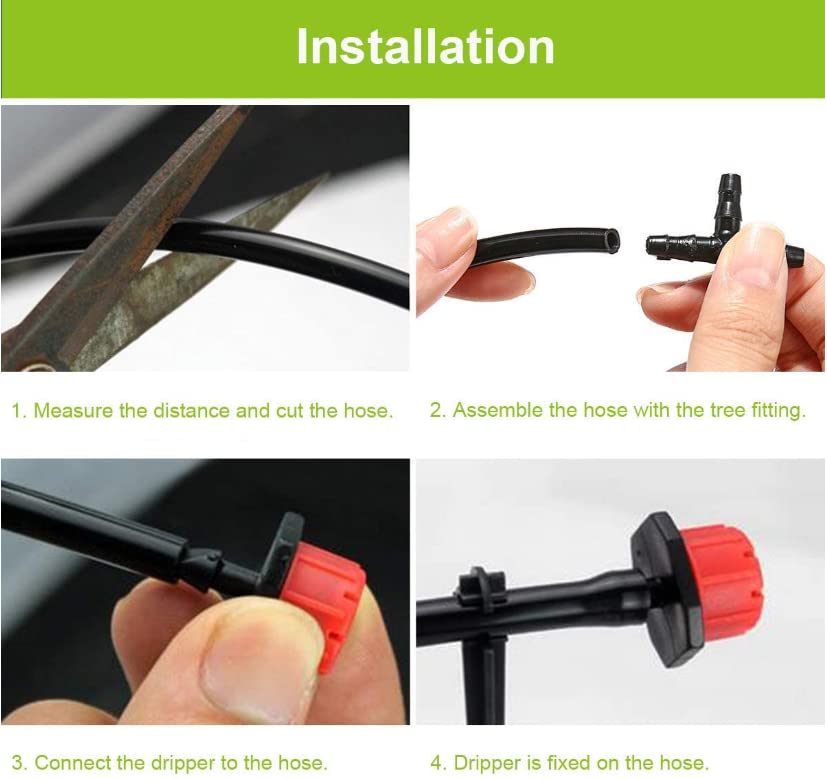 Installation

1. Measure the distance and cut the hose.

2. Assemble the hose with the tree fitting.

3. Connect the dripper to the hose.

4. Dripper is fixed on the hose.