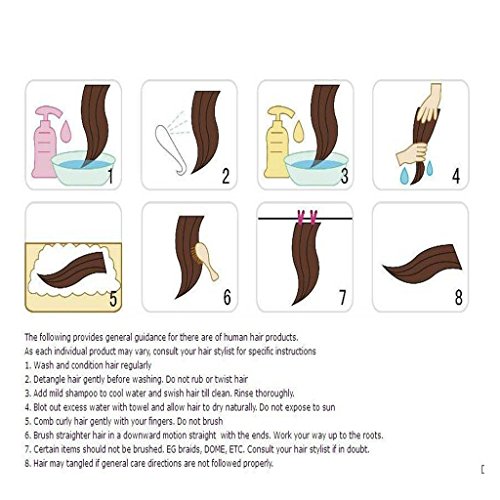 1

2

3

4

5

6

7

8

The following provides general guidance for there are of human hair products.
As each individual product may vary, consult your hair stylist for specific instructions
1. Wash and condition hair regularly
2. Detangle hair gently before washing. Do not rub or twist hair
3. Add mild shampoo to cool water and swish hair till clean. Rinse thoroughly.
4. Blot out excess water with towel and allow hair to dry naturally. Do not expose to sun
5. Comb curly hair gently with your fingers. Do not brush
6. Brush straighter hair in a downward motion straight with the ends. Work your way up to the roots.
7. Certain items should not be brushed. EG braids, DOME, ETC. Consult your hair stylist if in doubt.
8. Hair may tangled if general care directions are not followed properly.

[