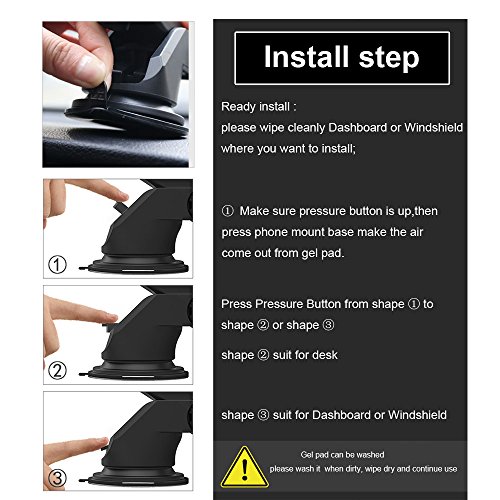 ①

②

③

Install step

Ready install :
please wipe cleanly Dashboard or Windshield where you want to install;

① Make sure pressure button is up,then press phone mount base make the air come out from gel pad.

Press Pressure Button from shape ① to shape ② or shape ③

shape ② suit for desk

shape ③ suit for Dashboard or Windshield

Gel pad can be washed
please wash it when dirty, wipe dry and continue use