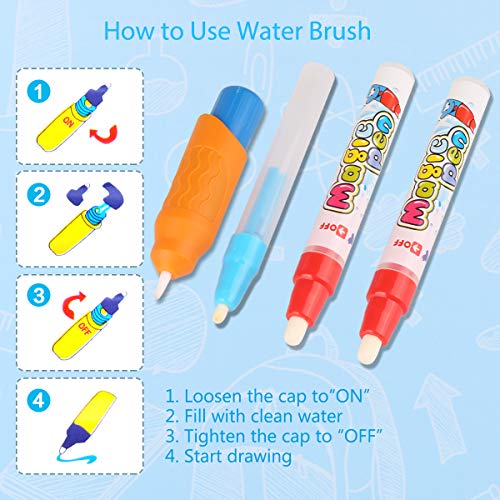 How to Use Water Brush

1

ON

2

3

OFF

4

Magic Pen

OFF

Magic Pen

OFF

1. Loosen the cap to"ON"
2. Fill with clean water
3. Tighten the cap to "OFF"
4. Start drawing