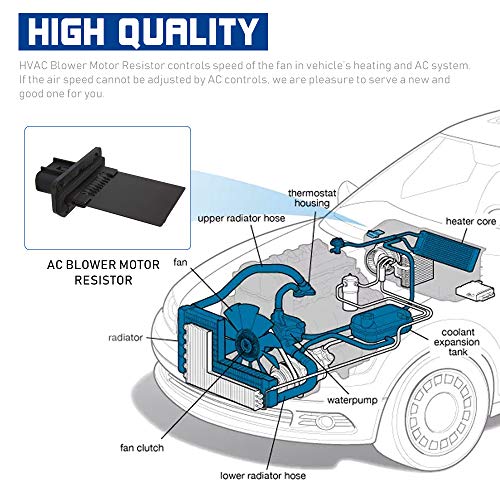 HIGH QUALITY

HVAC Blower Motor Resistor controls speed of the fan in vehicle's heating and AC system. If the air speed cannot be adjusted by AC controls, we are pleasure to serve a new and good one for you.

AC BLOWER MOTOR RESISTOR

thermostat housing

upper radiator hose

heater core

fan

radiator

coolant expansion tank

waterpump

fan clutch

lower radiator hose