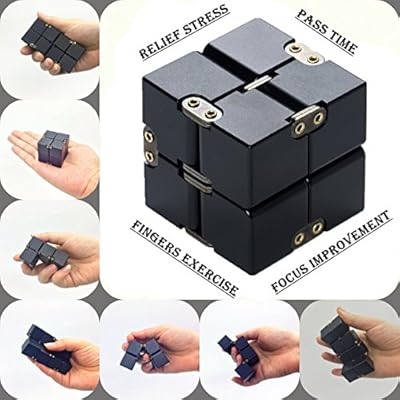 RELIEF STRESS

PASS TIME

FINGERS EXERCISE

FOCUS IMPROVEMENT