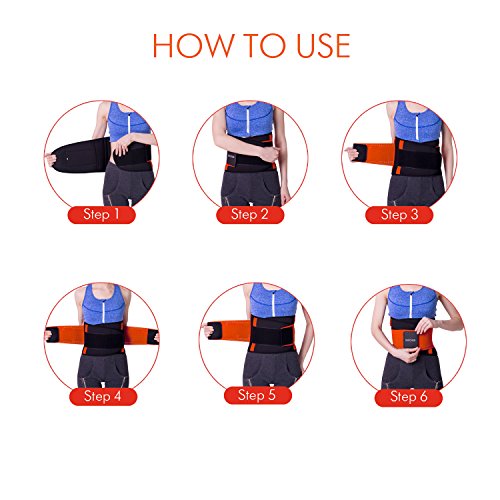 HOW TO USE

Step 1

Step 2

Step 3

Step 4

Step 5

Step 6