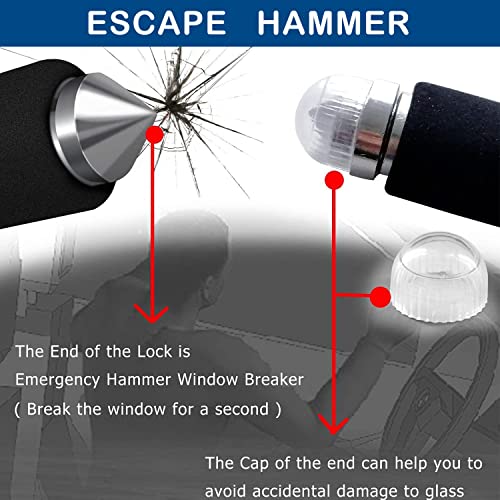 ESCAPE HAMMER

The End of the Lock is Emergency Hammer Window Breaker ( Break the window for a second )

The Cap of the end can help you to avoid accidental damage to glass