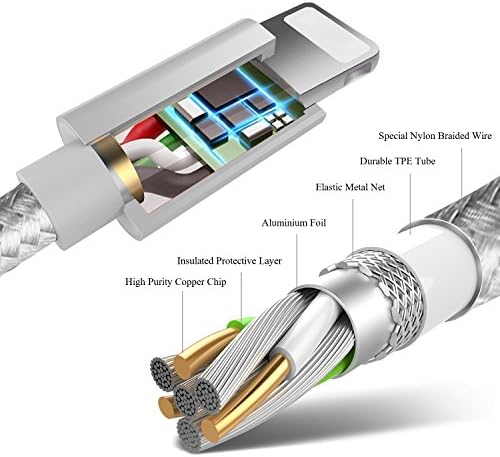 Special Nylon Braided Wire
Durable TPE Tube
Elastic Metal Net
Aluminium Foil
Insulated Protective Layer
High Purity Copper Chip