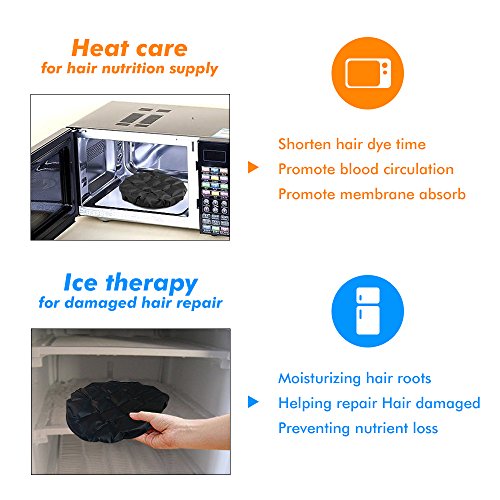 Heat care
for hair nutrition supply

Shorten hair dye time
Promote blood circulation
Promote membrane absorb

Ice therapy
for damaged hair repair

Moisturizing hair roots
Helping repair Hair damaged
Preventing nutrient loss