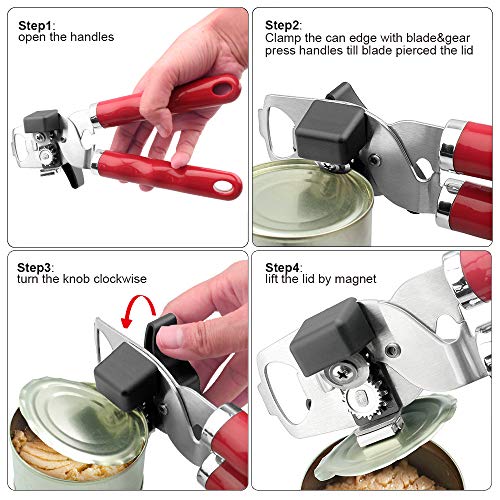 Step1:
open the handles

Step2:
Clamp the can edge with blade&gear
press handles till blade pierced the lid

Step3:
turn the knob clockwise

Step4:
lift the lid by magnet