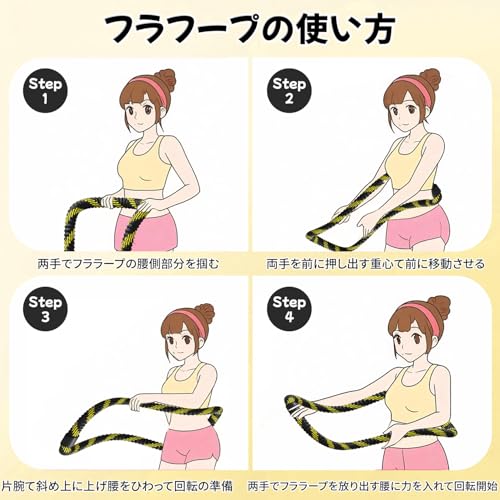 フラフープの使い方

Step 1

両手でフララープの腰側部分を掴む

Step 2

両手を前に押し出す重心て前に移動させる

Step 3

片腕て斜め上に上げ腰をひわって回転の準備

Step 4

両手でフララープを放り出す腰に力を入れて回転開始