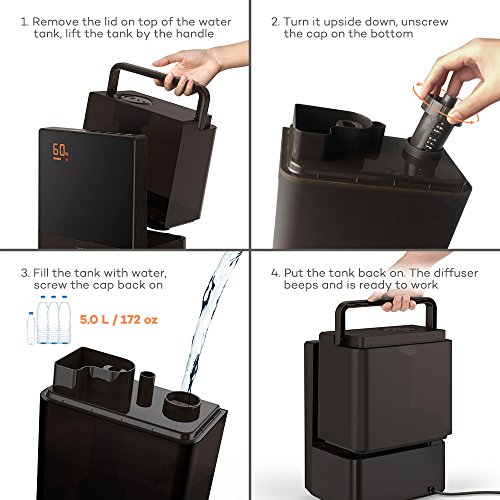 1. Remove the lid on top of the water tank, lift the tank by the handle

60%

2. Turn it upside down, unscrew the cap on the bottom

3. Fill the tank with water, screw the cap back on

5.0 L / 172 oz

4. Put the tank back on. The diffuser beeps and is ready to work