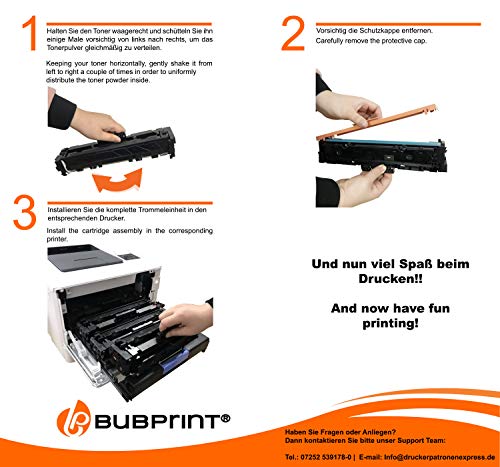 1

Halten Sie den Toner waagerecht und schütteln Sie ihn einige Male vorsichtig von links nach rechts, um das Tonerpulver gleichmäßig zu verteilen.

Keeping your toner horizontally, gently shake it from left to right a couple of times in order to uniformly distribute the toner powder inside.

2

Vorsichtig die Schutzkappe entfernen.

Carefully remove the protective cap.

3

Installieren Sie die komplette Trommeleinheit in den entsprechenden Drucker.

Install the cartridge assembly in the corresponding printer.

Und nun viel Spaß beim Drucken!!

And now have fun printing!

BUBPRINT®

Haben Sie Fragen oder Anliegen?
Dann kontaktieren Sie bitte unser Support Team:

Tel.: 07252 539178-0 | E-mail: info@druckerpatronenexpress.de