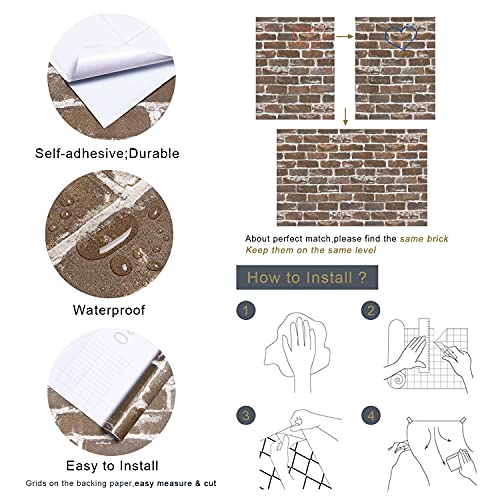 Self-adhesive;Durable

Waterproof

Easy to Install

Grids on the backing paper,easy measure & cut

About perfect match,please find the same brick
Keep them on the same level

How to Install ?

1

2

3

4