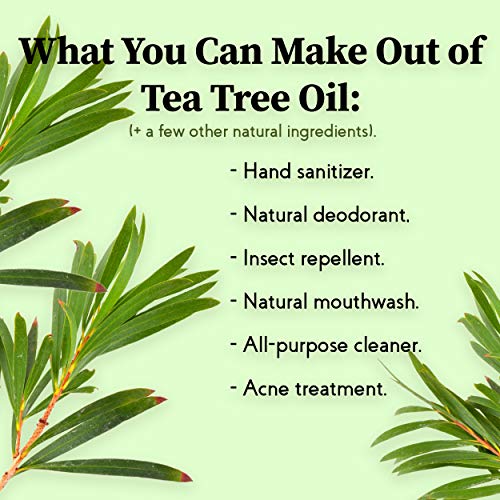 What You Can Make Out of Tea Tree Oil:

(+ a few other natural ingredients).

- Hand sanitizer.

- Natural deodorant.

- Insect repellent.

- Natural mouthwash.

- All-purpose cleaner.

- Acne treatment.