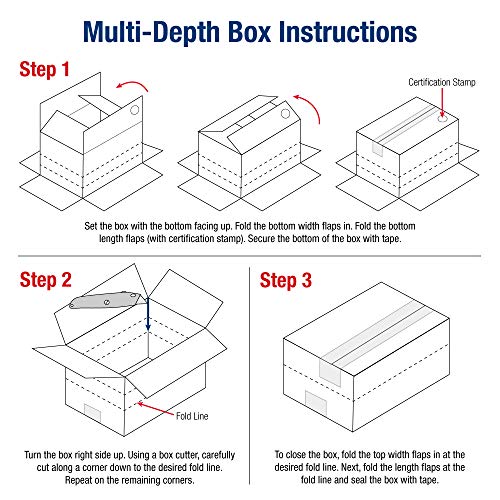 Multi-Depth Box Instructions

Step 1

Certification Stamp

Set the box with the bottom facing up. Fold the bottom width flaps in. Fold the bottom length flaps (with certification stamp). Secure the bottom of the box with tape.

Step 2

Fold Line

Turn the box right side up. Using a box cutter, carefully cut along a corner down to the desired fold line. Repeat on the remaining corners.

Step 3

To close the box, fold the top width flaps in at the desired fold line. Next, fold the length flaps at the fold line and seal the box with tape.