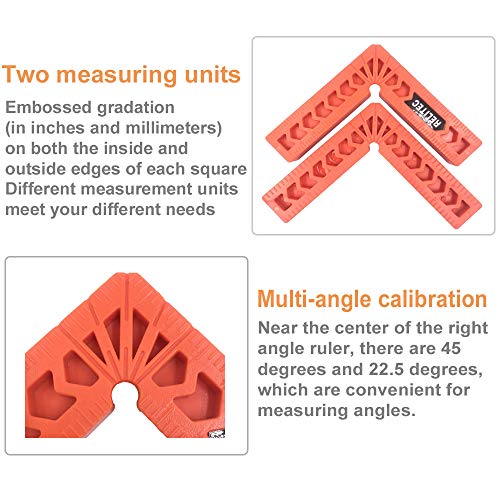 Two measuring units

Embossed gradation (in inches and millimeters) on both the inside and outside edges of each square Different measurement units meet your different needs

RELITEC

Multi-angle calibration

Near the center of the right angle ruler, there are 45 degrees and 22.5 degrees, which are convenient for measuring angles.