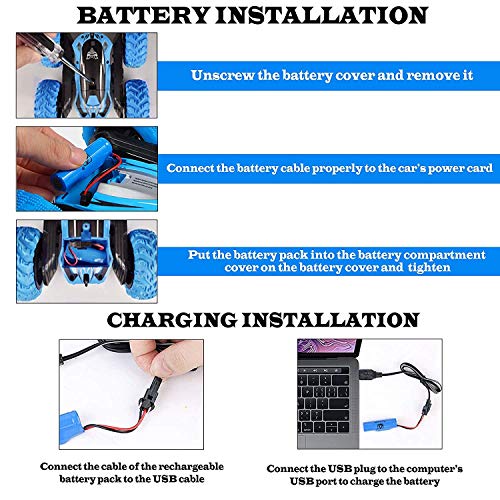 BATTERY INSTALLATION

Unscrew the battery cover and remove it

Connect the battery cable properly to the car's power card

Put the battery pack into the battery compartment cover on the battery cover and tighten

CHARGING INSTALLATION

Connect the cable of the rechargeable battery pack to the USB cable

Connect the USB plug to the computer's USB port to charge the battery