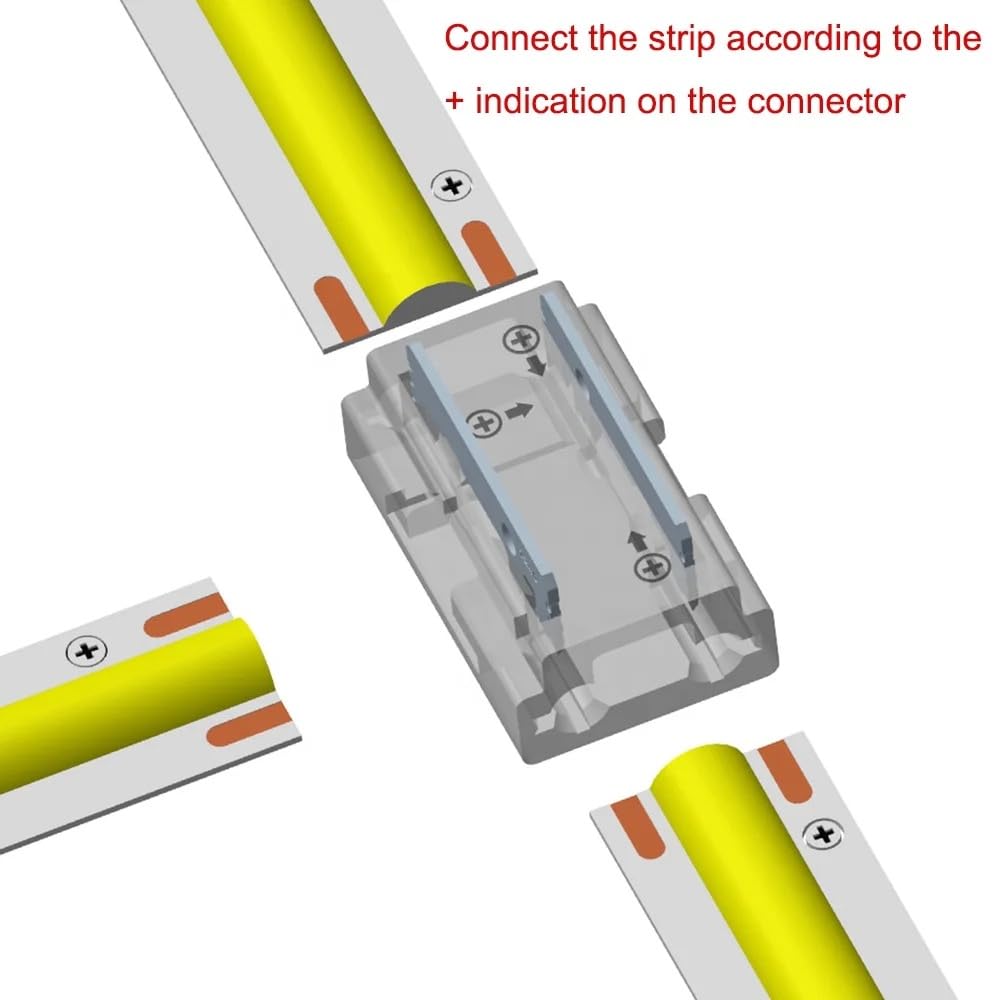 Connect the strip according to the + indication on the connector

+

+

+

+

+

+