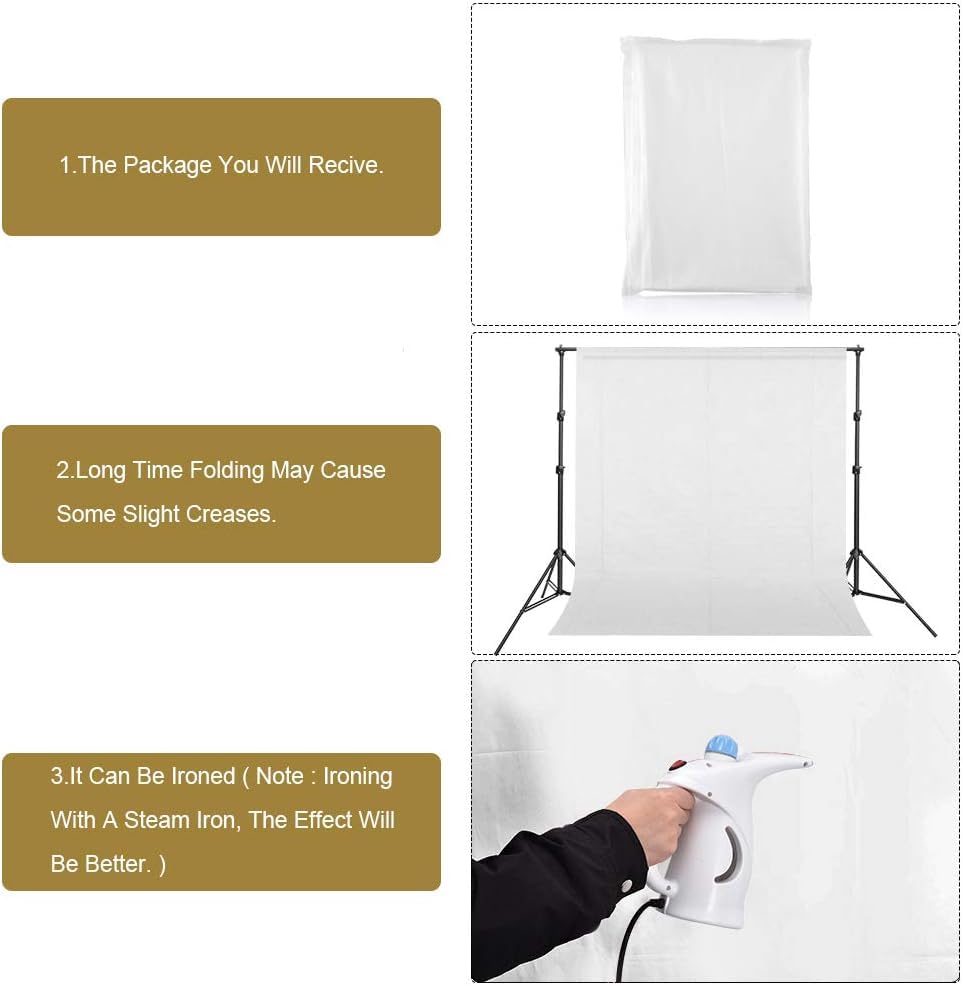 1.The Package You Will Recive.

2.Long Time Folding May Cause Some Slight Creases.

3.It Can Be Ironed ( Note : Ironing With A Steam Iron, The Effect Will Be Better. )