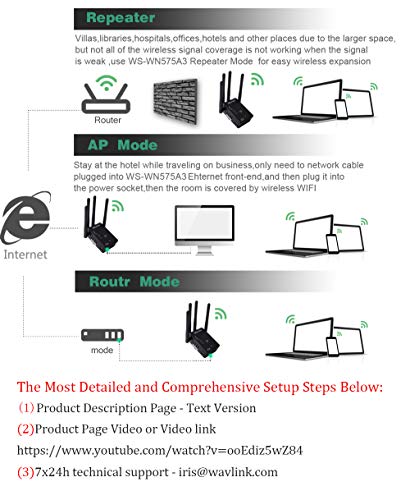 Repeater

Villas,libraries,hospitals,offices,hotels and other places due to the larger space, but not all of the wireless signal coverage is not working when the signal is weak ,use WS-WN575A3 Repeater Mode for easy wireless expansion

Router

AP Mode

Stay at the hotel while traveling on business,only need to network cable plugged into WS-WN575A3 Ehternet front-end,and then plug it into the power socket,then the room is covered by wireless WIFI

Internet

Routr Mode

mode

The Most Detailed and Comprehensive Setup Steps Below:

(1) Product Description Page - Text Version

(2)Product Page Video or Video link

https://www.youtube.com/watch?v=ooEdiz5wZ84

(3)7x24h technical support - iris@wavlink.com