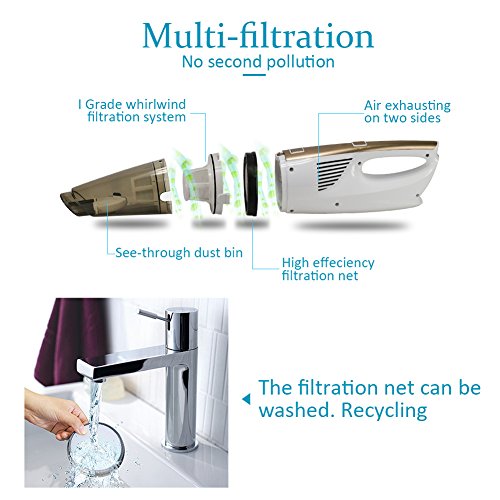 Multi-filtration
No second pollution

I Grade whirlwind filtration system

Air exhausting on two sides

See-through dust bin

High effeciency filtration net

The filtration net can be washed. Recycling