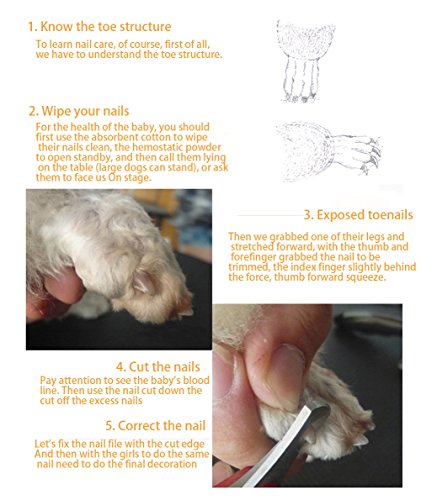 1. Know the toe structure

To learn nail care, of course, first of all, we have to understand the toe structure.

2. Wipe your nails

For the health of the baby, you should first use the absorbent cotton to wipe their nails clean, the hemostatic powder to open standby, and then call them lying on the table (large dogs can stand), or ask them to face us On stage.

3. Exposed toenails

Then we grabbed one of their legs and stretched forward, with the thumb and forefinger grabbed the nail to be trimmed, the index finger slightly behind the force, thumb forward squeeze.

4. Cut the nails

Pay attention to see the baby's blood line. Then use the nail cut down the cut off the excess nails

5. Correct the nail

Let's fix the nail file with the cut edge And then with the girls to do the same nail need to do the final decoration