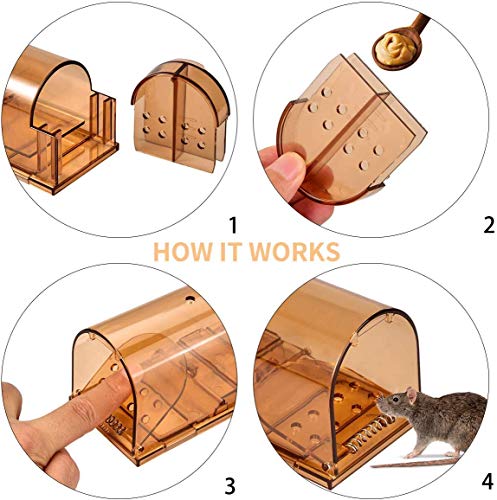 1

2

HOW IT WORKS

3

4