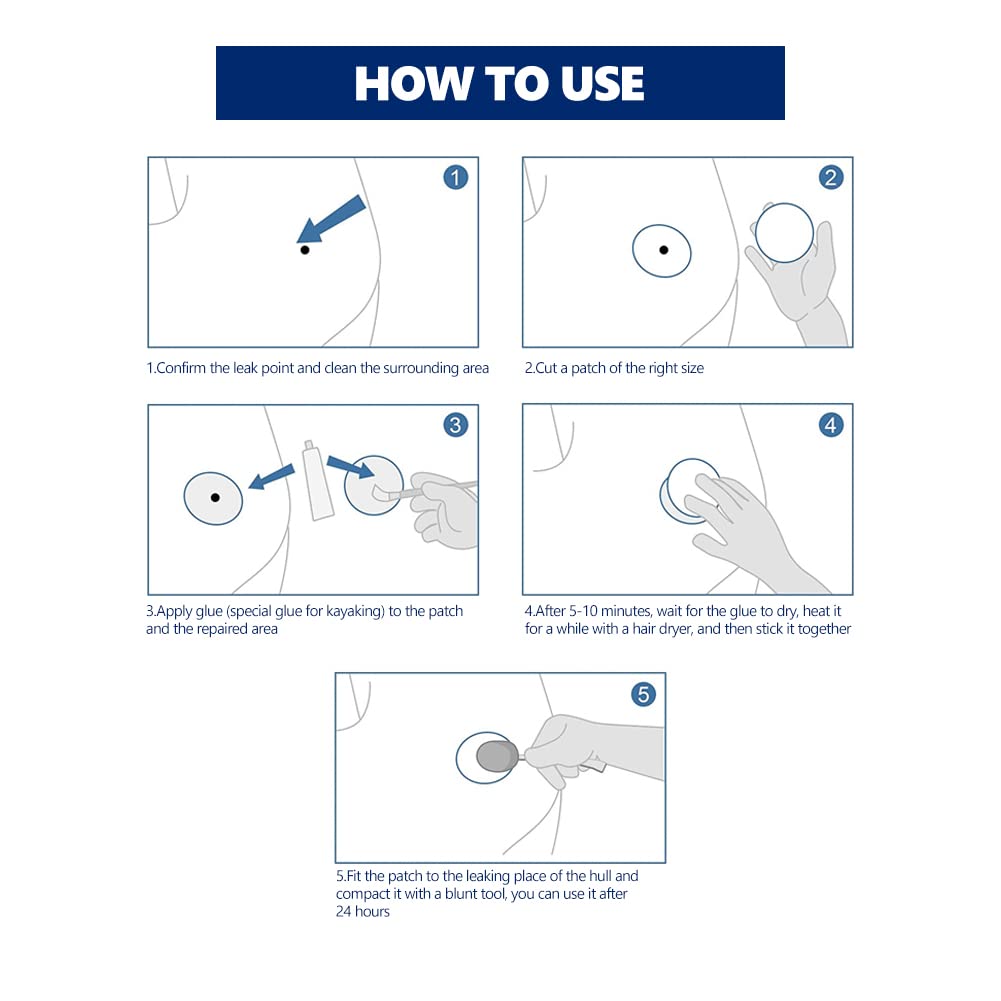 HOW TO USE

1

1.Confirm the leak point and clean the surrounding area

2

2.Cut a patch of the right size

3

3.Apply glue (special glue for kayaking) to the patch and the repaired area

4

4.After 5-10 minutes, wait for the glue to dry, heat it for a while with a hair dryer, and then stick it together

5

5.Fit the patch to the leaking place of the hull and compact it with a blunt tool, you can use it after 24 hours