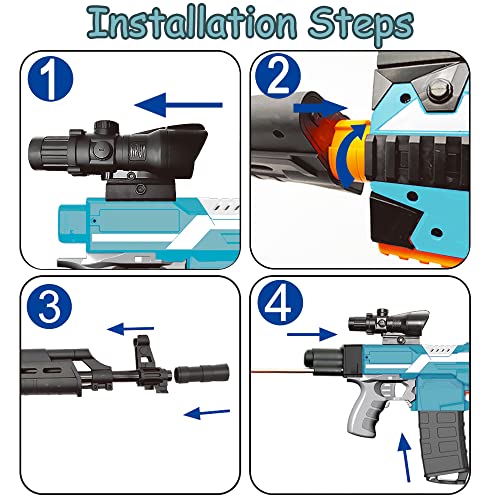 Installation Steps

1

2

3

4