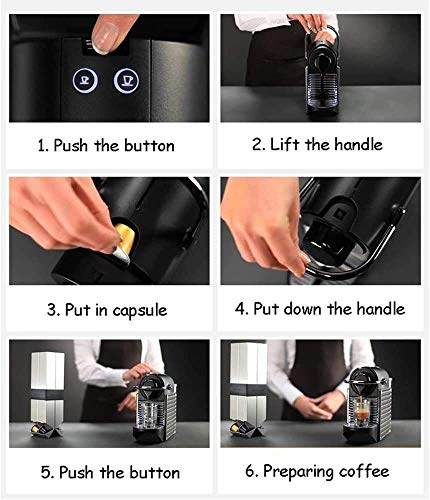 1. Push the button

2. Lift the handle

3. Put in capsule

4. Put down the handle

5. Push the button

6. Preparing coffee