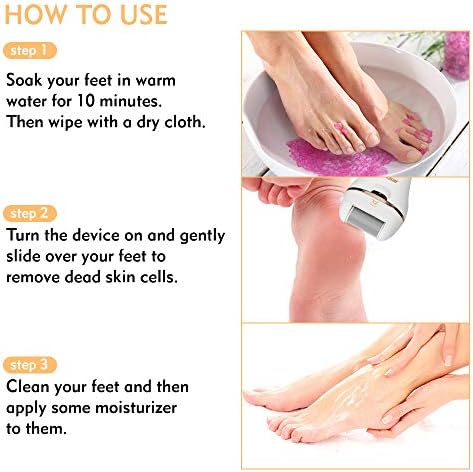 HOW TO USE

step 1

Soak your feet in warm water for 10 minutes. Then wipe with a dry cloth.

step 2

Turn the device on and gently slide over your feet to remove dead skin cells.

step 3

Clean your feet and then apply some moisturizer to them.