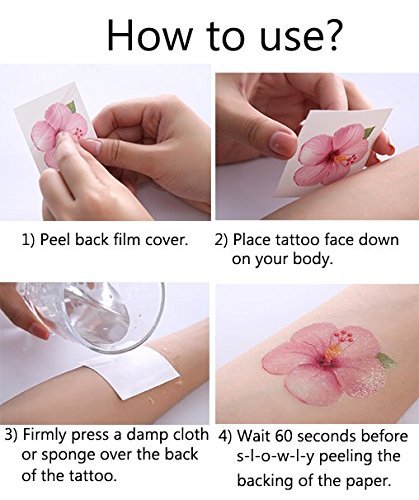 How to use?

1) Peel back film cover.

2) Place tattoo face down on your body.

3) Firmly press a damp cloth or sponge over the back of the tattoo.

4) Wait 60 seconds before s-l-o-w-l-y peeling the backing of the paper.