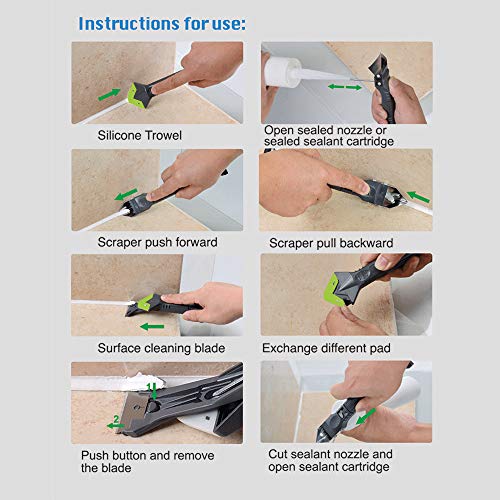 Instructions for use:

Silicone Trowel

Open sealed nozzle or sealed sealant cartridge

Scraper push forward

Scraper pull backward

Surface cleaning blade

Exchange different pad

1

2

Push button and remove the blade

Cut sealant nozzle and open sealant cartridge