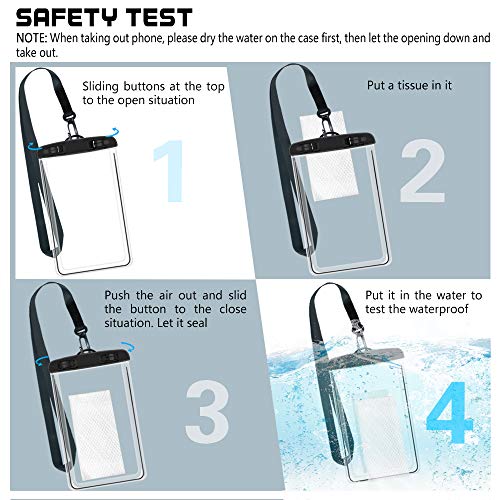 SAFETY TEST

NOTE: When taking out phone, please dry the water on the case first, then let the opening down and take out.

Sliding buttons at the top to the open situation

1

Put a tissue in it

2

Push the air out and slid the button to the close situation. Let it seal

3

Put it in the water to test the waterproof

4