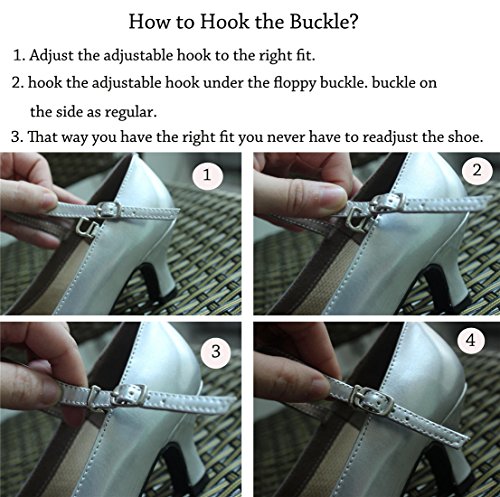 How to Hook the Buckle?

1. Adjust the adjustable hook to the right fit.

2. hook the adjustable hook under the floppy buckle. buckle on the side as regular.

3. That way you have the right fit you never have to readjust the shoe.

1

2

3

4