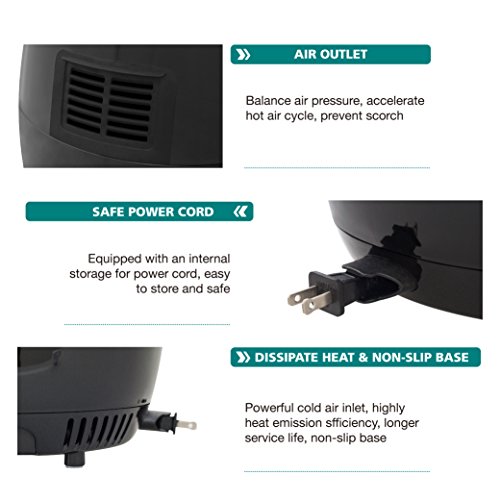 AIR OUTLET

Balance air pressure, accelerate hot air cycle, prevent scorch

SAFE POWER CORD

Equipped with an internal storage for power cord, easy to store and safe

DISSIPATE HEAT & NON-SLIP BASE

Powerful cold air inlet, highly heat emission sfficiency, longer service life, non-slip base